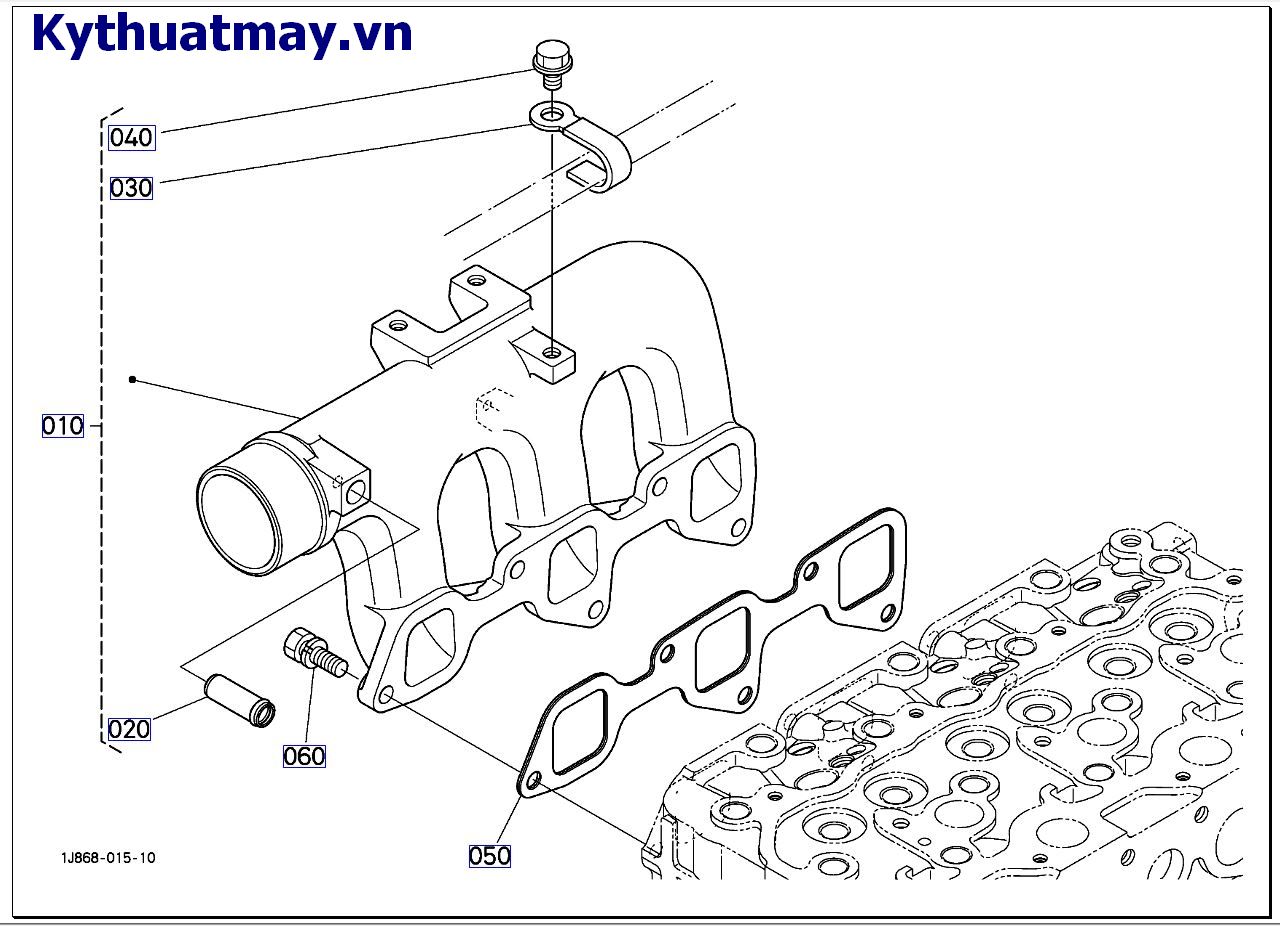 Kythuatmay.vn

040
030
010
020
060
050

1J868-015-10